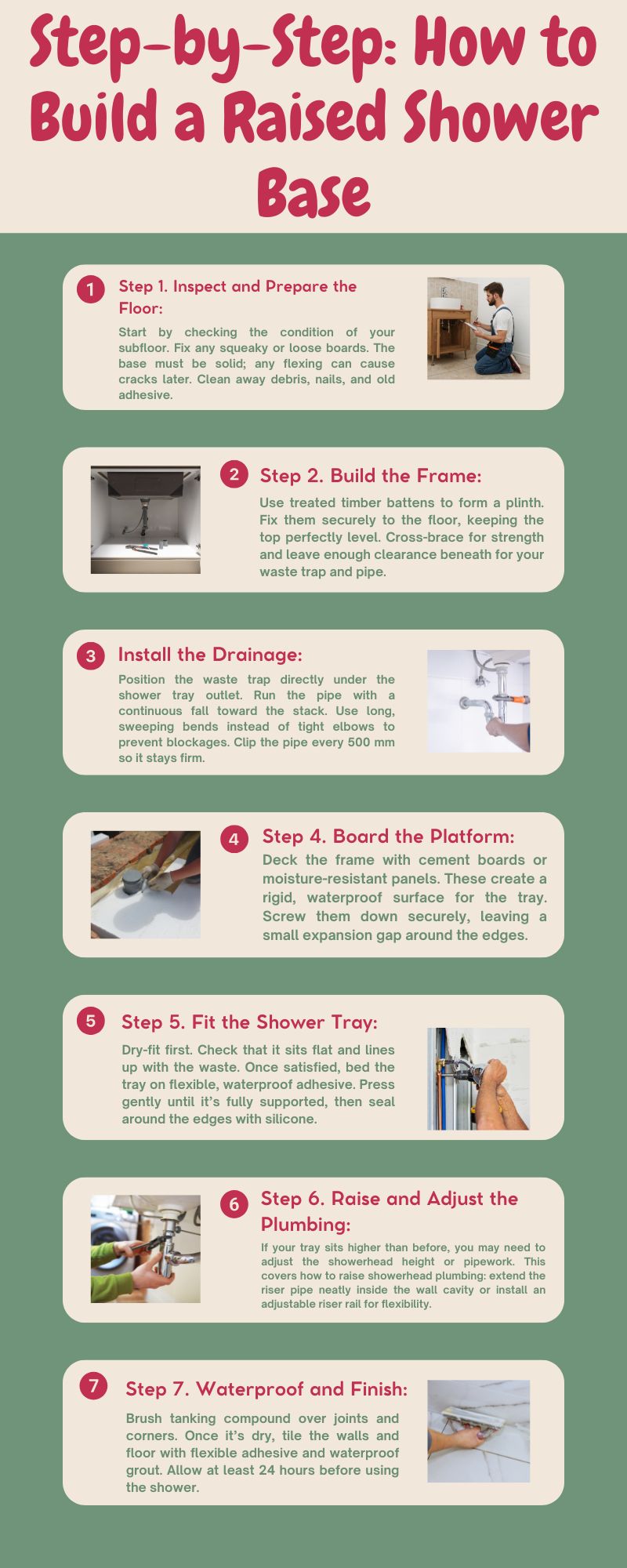 Step-by-Step: How to Build a Raised Shower Base

1 Step 1. Inspect and Prepare the Floor:

Start by checking the condition of your subfloor. Fix any squeaky or loose boards. The base must be solid; any flexing can cause cracks later. Clean away debris, nails, and old adhesive.

2 Step 2. Build the Frame:

Use treated timber battens to form a plinth. Fix them securely to the floor, keeping the top perfectly level. Cross-brace for strength and leave enough clearance beneath for your waste trap and pipe.

3 Install the Drainage:

Position the waste trap directly under the shower tray outlet. Run the pipe with a continuous fall toward the stack. Use long, sweeping bends instead of tight elbows to prevent blockages. Clip the pipe every 500 mm so it stays firm.

4 Step 4. Board the Platform:

Deck the frame with cement boards or moisture-resistant panels. These create a rigid, waterproof surface for the tray. Screw them down securely, leaving a small expansion gap around the edges.

5 Step 5. Fit the Shower Tray:

Dry-fit first. Check that it sits flat and lines up with the waste. Once satisfied, bed the tray on flexible, waterproof adhesive. Press gently until it's fully supported, then seal around the edges with silicone.

6 Step 6. Raise and Adjust the Plumbing:

If your tray sits higher than before, you may need to adjust the showerhead height or pipework. This covers how to raise showerhead plumbing: extend the riser pipe neatly inside the wall cavity or install an adjustable riser rail for flexibility.

7 Step 7. Waterproof and Finish:

Brush tanking compound over joints and corners. Once it's dry, tile the walls and floor with flexible adhesive and waterproof grout. Allow at least 24 hours before using the shower.