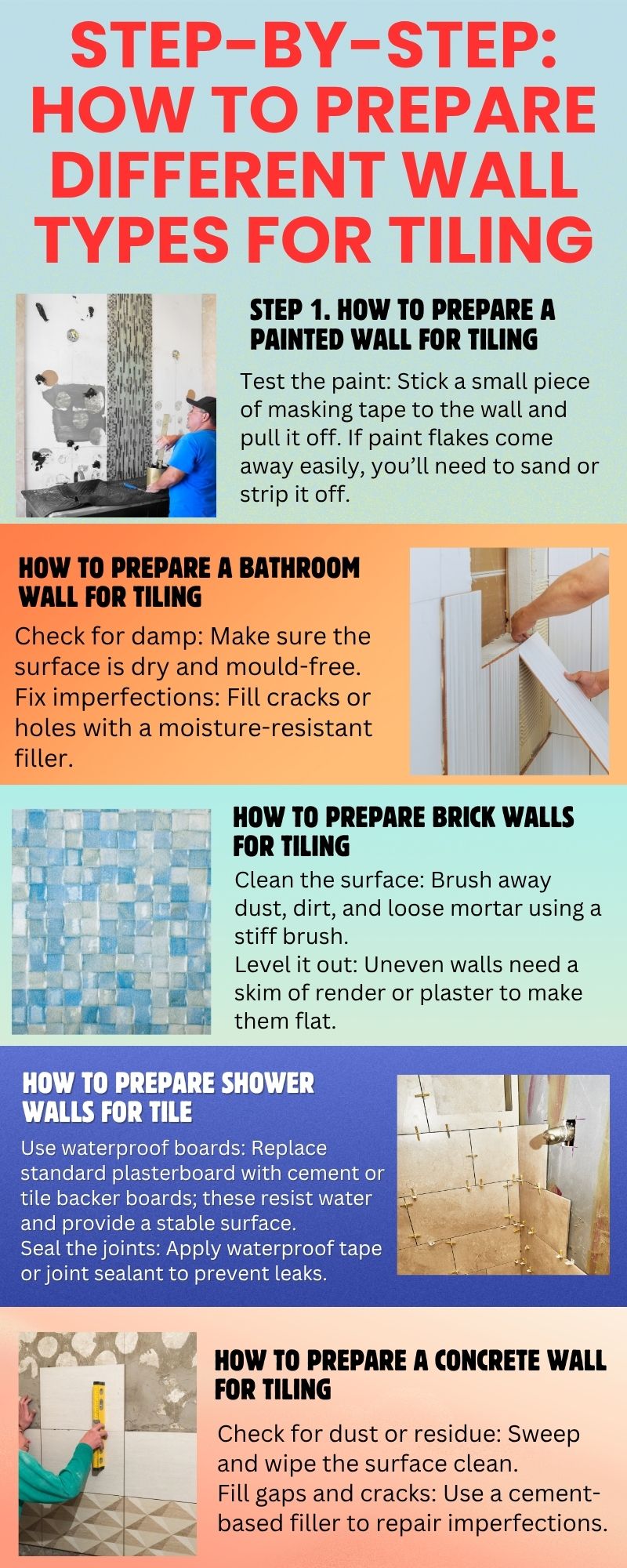 STEP-BY-STEP: HOW TO PREPARE DIFFERENT WALL TYPES FOR TILING

STEP 1. HOW TO PREPARE A PAINTED WALL FOR TILING

Test the paint: Stick a small piece of masking tape to the wall and pull it off. If paint flakes come away easily, you'll need to sand or strip it off.

HOW TO PREPARE A BATHROOM WALL FOR TILING

Check for damp: Make sure the surface is dry and mould-free.
Fix imperfections: Fill cracks or holes with a moisture-resistant filler.

HOW TO PREPARE BRICK WALLS FOR TILING

Clean the surface: Brush away dust, dirt, and loose mortar using a stiff brush.
Level it out: Uneven walls need a skim of render or plaster to make them flat.

HOW TO PREPARE SHOWER WALLS FOR TILE

Use waterproof boards: Replace standard plasterboard with cement or tile backer boards; these resist water and provide a stable surface.
Seal the joints: Apply waterproof tape or joint sealant to prevent leaks.

HOW TO PREPARE A CONCRETE WALL FOR TILING

Check for dust or residue: Sweep and wipe the surface clean.
Fill gaps and cracks: Use a cement-based filler to repair imperfections.